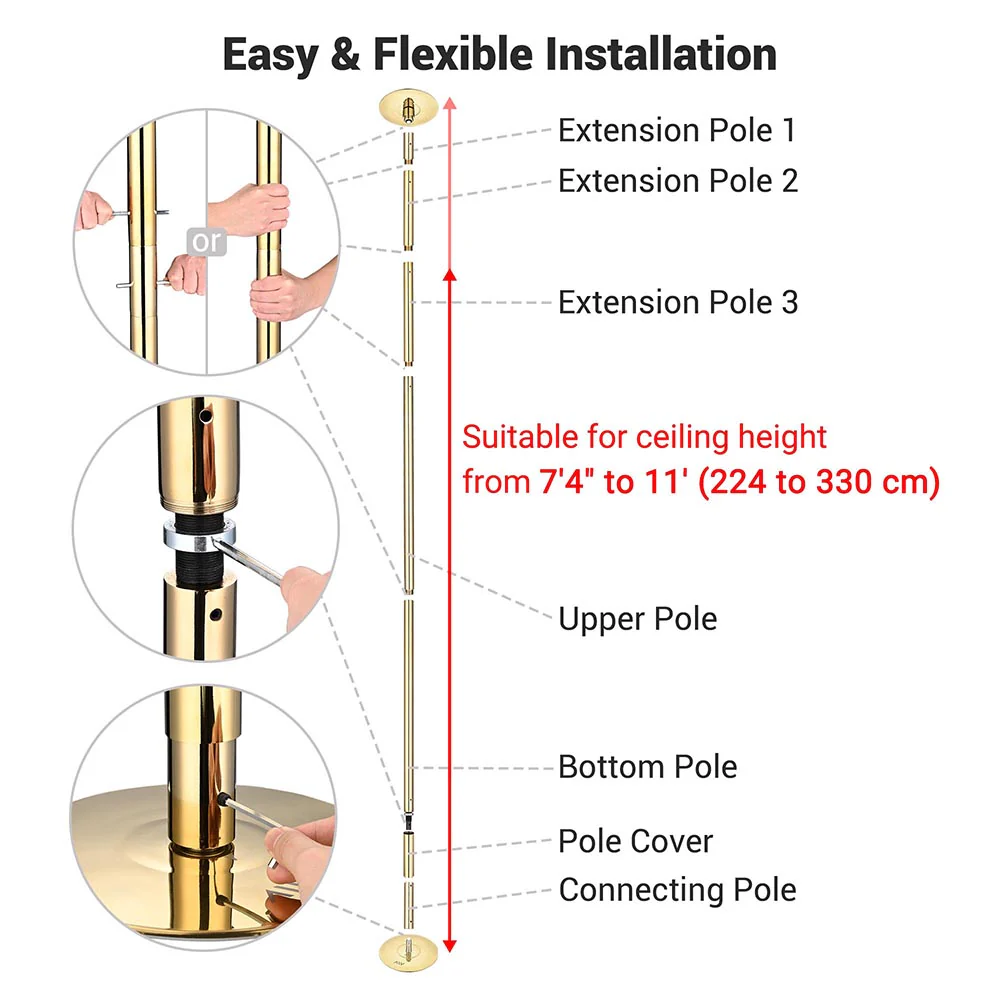 Easy & Flexible Installation

or

Extension Pole 1

Extension Pole 2

Extension Pole 3

Suitable for ceiling height from 7'4" to 11' (224 to 330 cm)

Upper Pole

Bottom Pole

Pole Cover

Connecting Pole