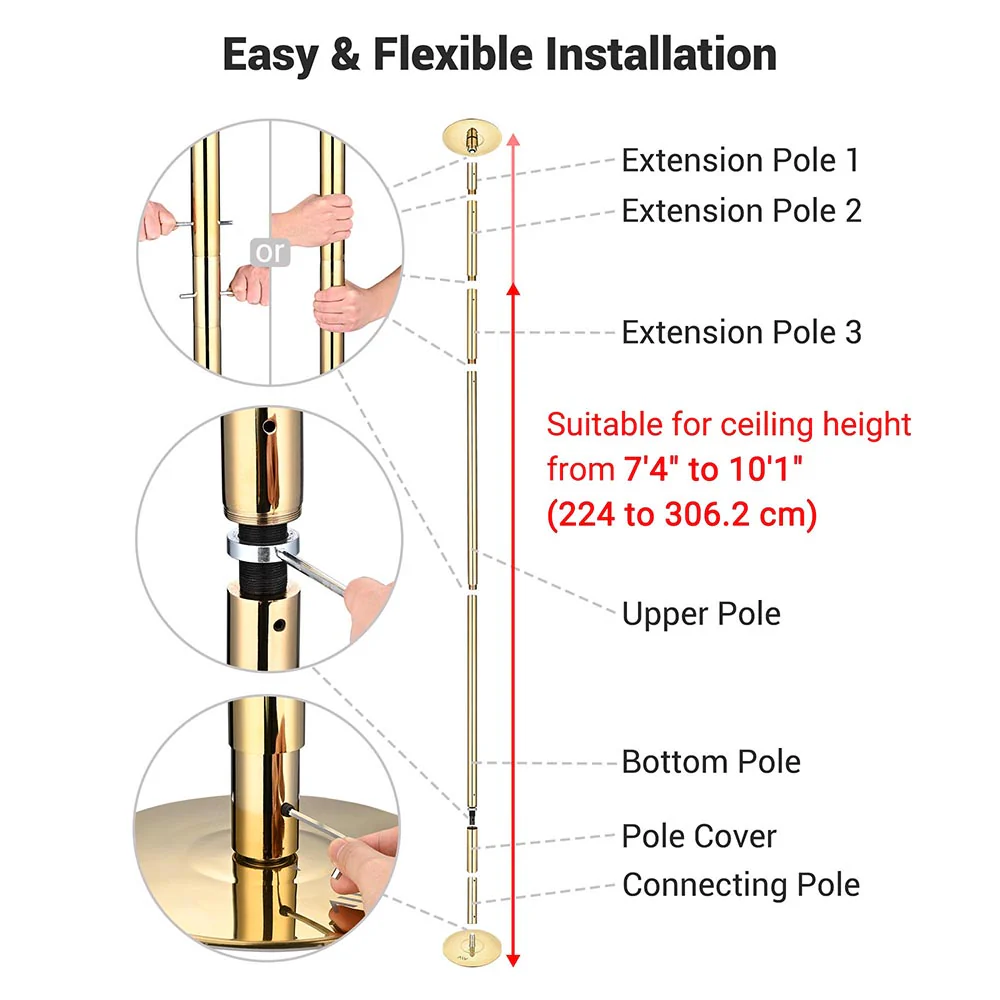 Easy & Flexible Installation

or

Extension Pole 1

Extension Pole 2

Extension Pole 3

Suitable for ceiling height from 7'4" to 10'1" (224 to 306.2 cm)

Upper Pole

Bottom Pole

Pole Cover

Connecting Pole