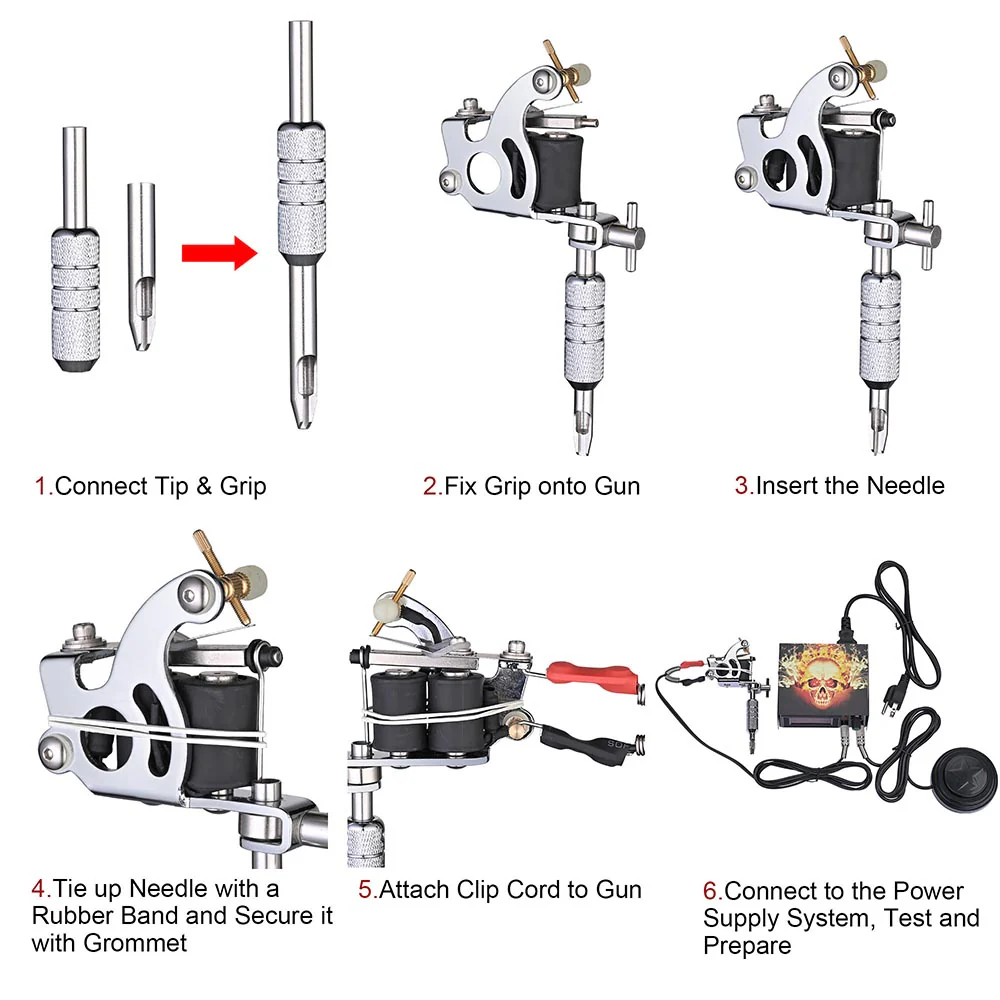 1.Connect Tip & Grip

2.Fix Grip onto Gun

3.Insert the Needle

4.Tie up Needle with a Rubber Band and Secure it with Grommet

5.Attach Clip Cord to Gun

6.Connect to the Power Supply System, Test and Prepare