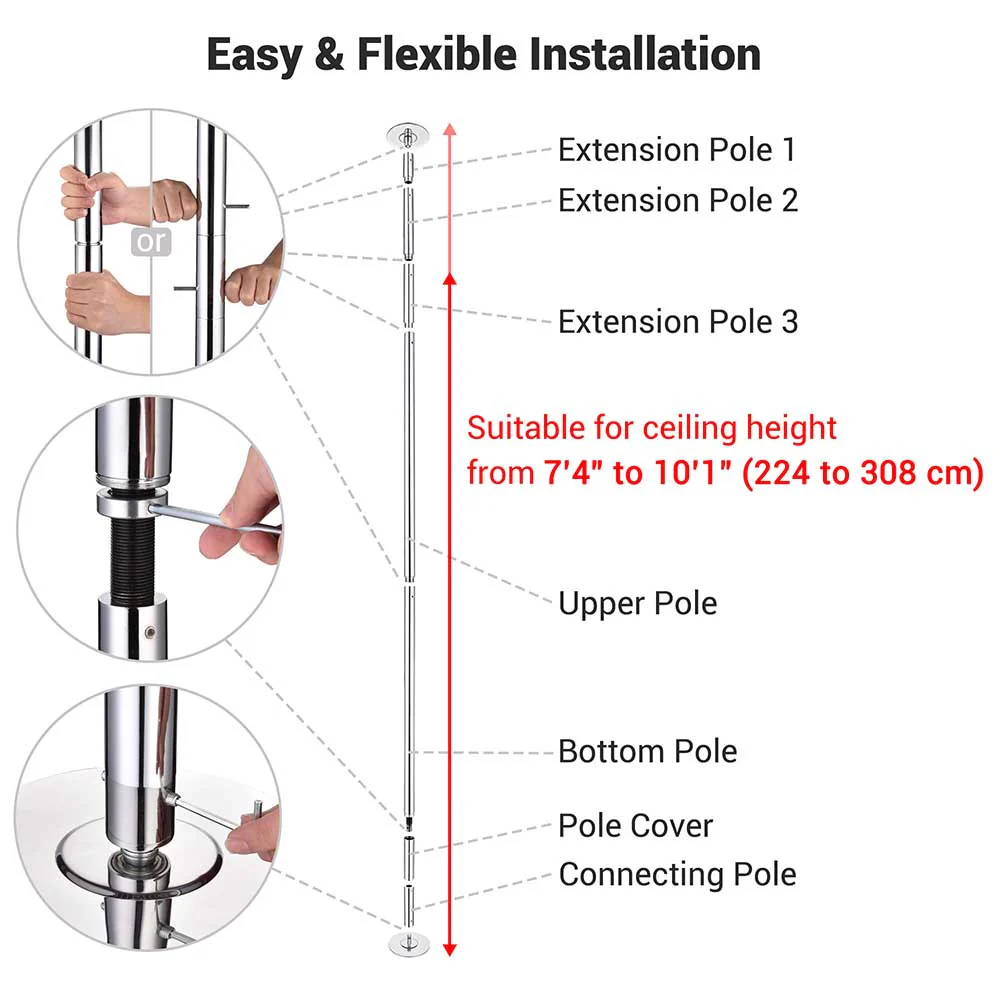 Easy & Flexible Installation

or

Extension Pole 1

Extension Pole 2

Extension Pole 3

Suitable for ceiling height from 7'4" to 10'1" (224 to 308 cm)

Upper Pole

Bottom Pole

Pole Cover

Connecting Pole