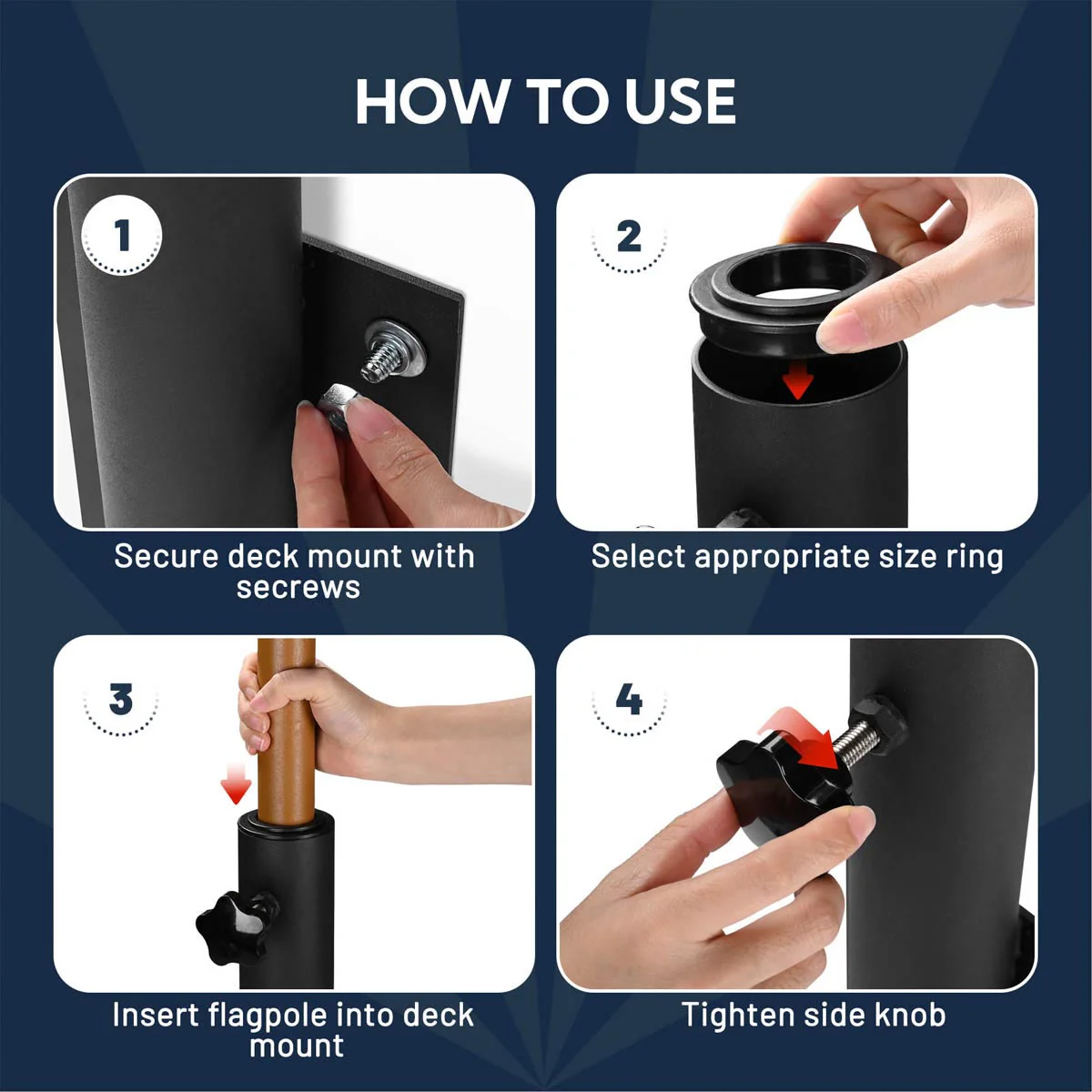 HOW TO USE

1

Secure deck mount with secrews

2

Select appropriate size ring

3

Insert flagpole into deck mount

4

Tighten side knob